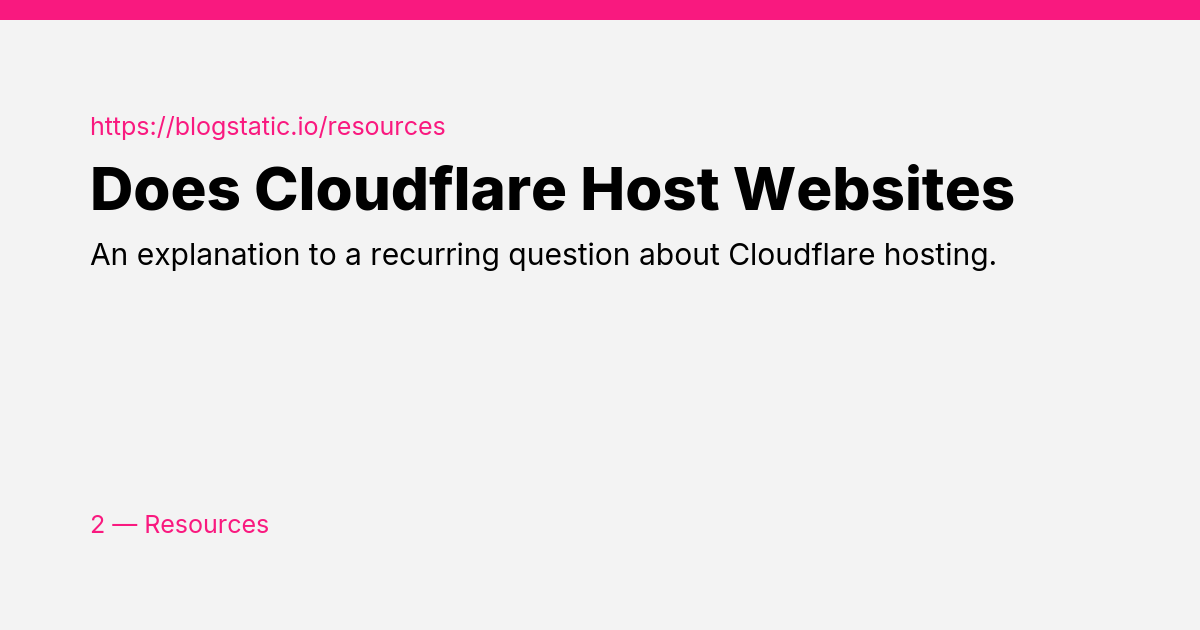 https://blogstatic.io/resources

Does Cloudflare Host Websites

An explanation to a recurring question about Cloudflare hosting.

2 — Resources